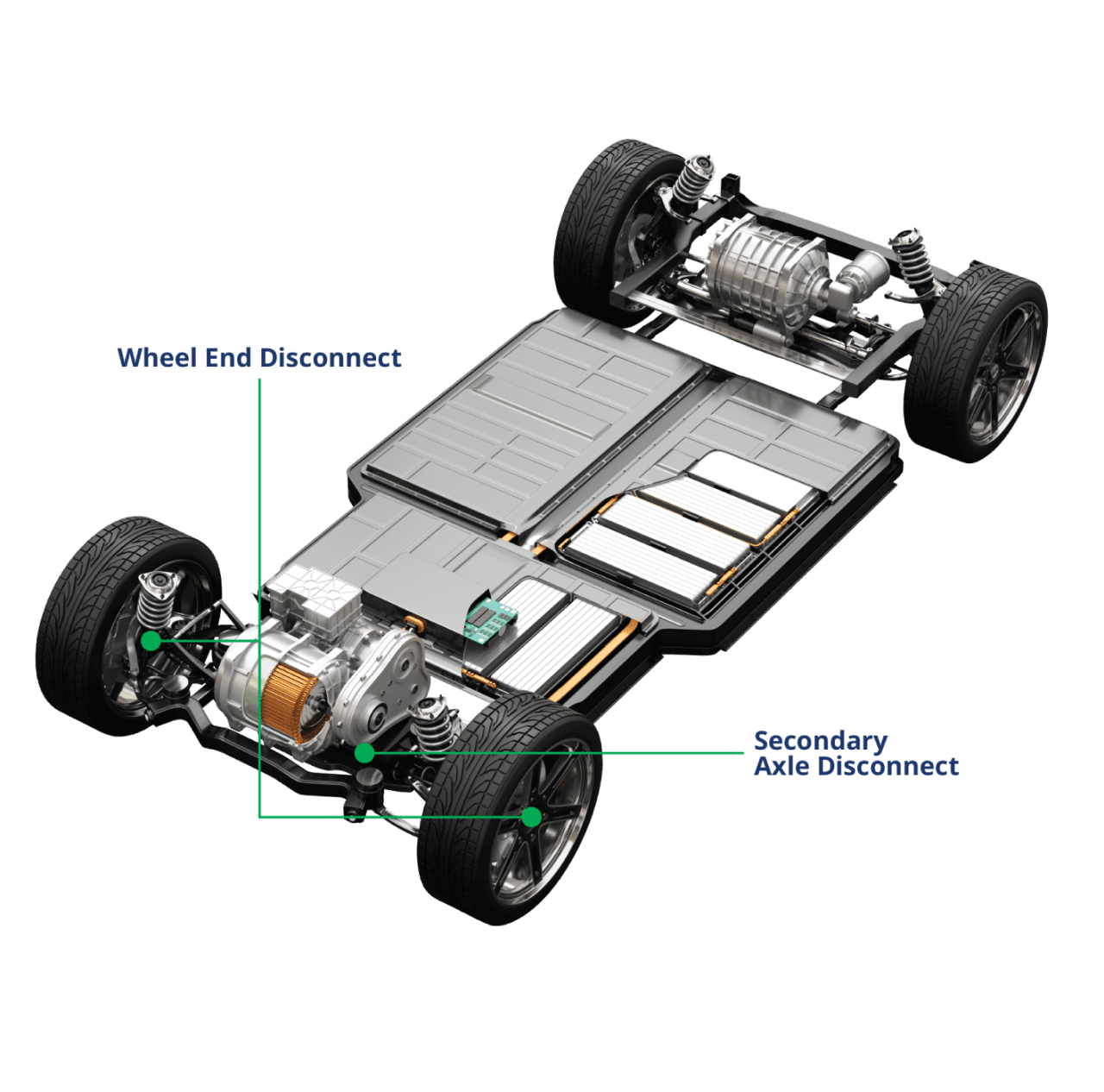 Wheel End Disconnect

Secondary
Axle Disconnect